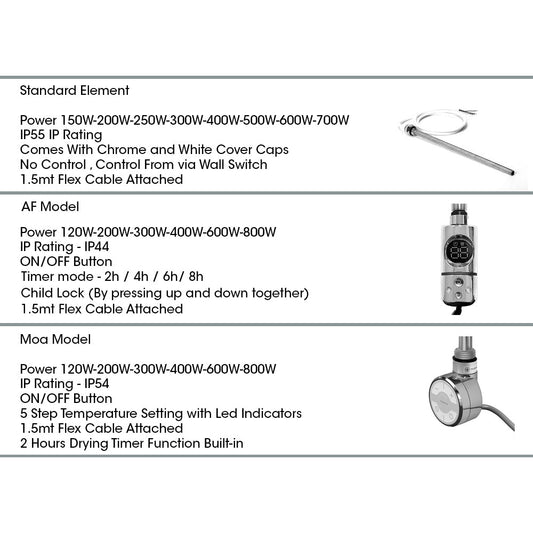 Standard Element

Power 150W-200W-250W-300W-400W-500W-600W-700W
IP55 IP Rating
Comes With Chrome and White Cover Caps
No Control , Control From via Wall Switch
1.5mt Flex Cable Attached

AF Model

Power 120W-200W-300W-400W-600W-800W
IP Rating - IP44
ON/OFF Button
Timer mode - 2h / 4h / 6h/ 8h
Child Lock (By pressing up and down together)
1.5mt Flex Cable Attached

Moa Model

Power 120W-200W-300W-400W-600W-800W
IP Rating - IP54
ON/OFF Button
5 Step Temperature Setting with Led Indicators
1.5mt Flex Cable Attached
2 Hours Drying Timer Function Built-in