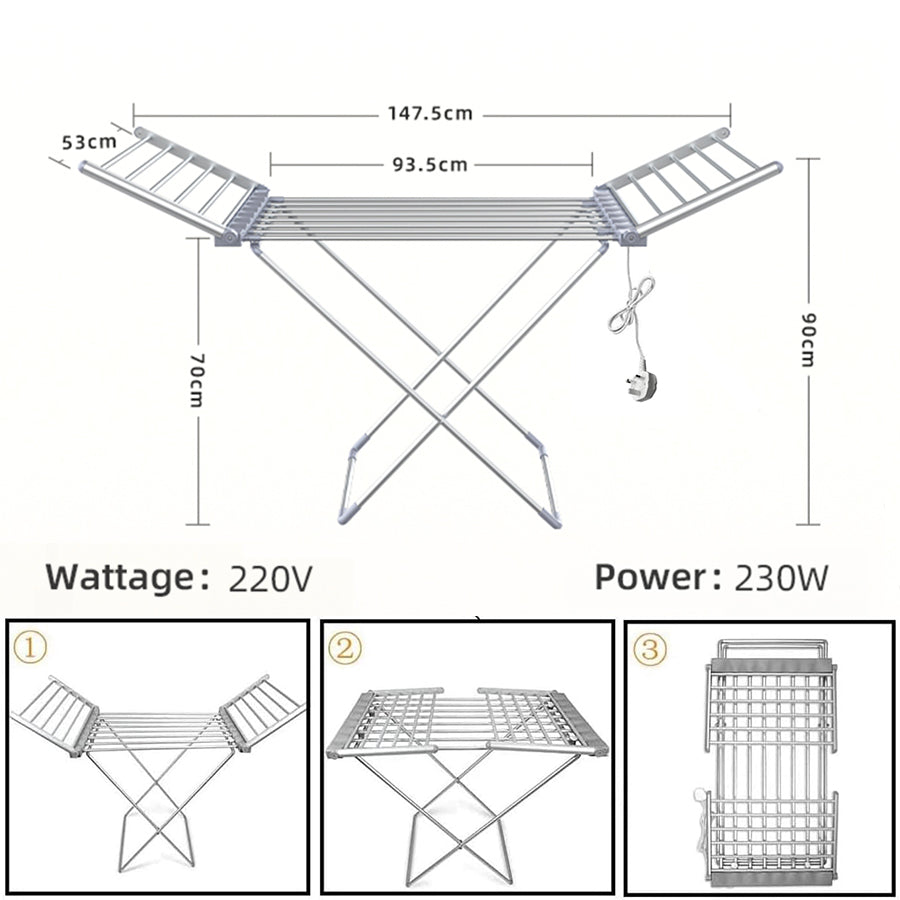 147.5cm
53cm
93.5cm
70cm
90cm

Wattage: 220V

Power: 230W

①

②

③