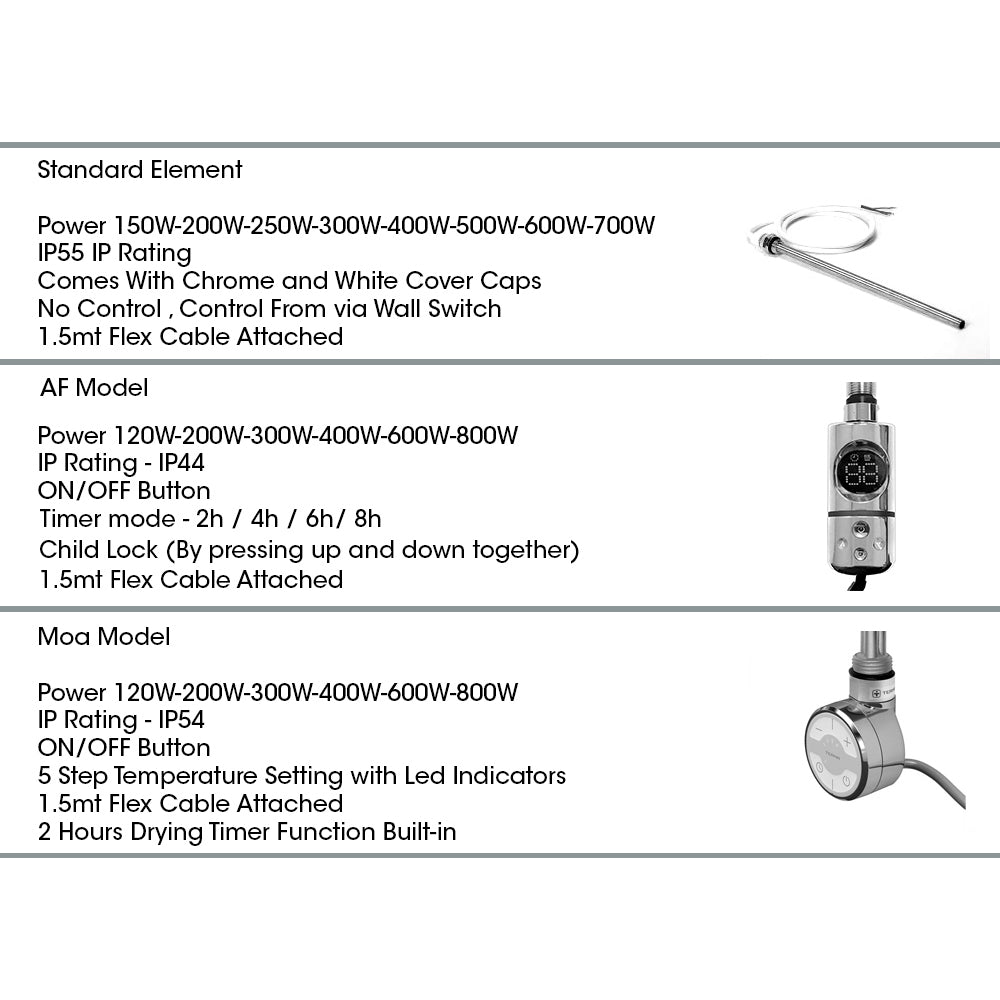 Standard Element

Power 150W-200W-250W-300W-400W-500W-600W-700W
IP55 IP Rating
Comes With Chrome and White Cover Caps
No Control , Control From via Wall Switch
1.5mt Flex Cable Attached

AF Model

Power 120W-200W-300W-400W-600W-800W
IP Rating - IP44
ON/OFF Button
Timer mode - 2h / 4h / 6h/ 8h
Child Lock (By pressing up and down together)
1.5mt Flex Cable Attached

Moa Model

Power 120W-200W-300W-400W-600W-800W
IP Rating - IP54
ON/OFF Button
5 Step Temperature Setting with Led Indicators
1.5mt Flex Cable Attached
2 Hours Drying Timer Function Built-in