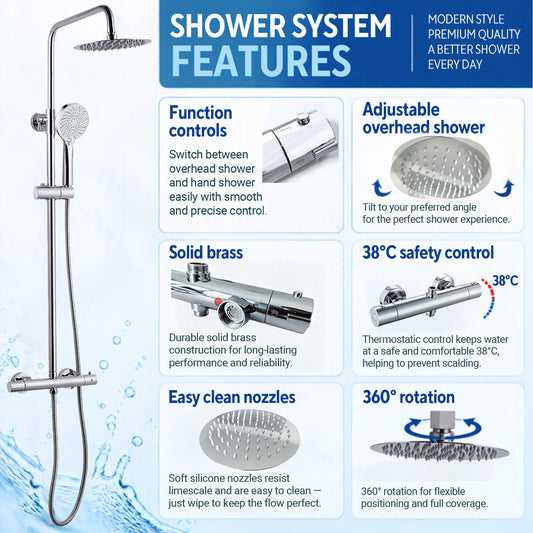 SHOWER SYSTEM
FEATURES

MODERN STYLE
PREMIUM QUALITY
A BETTER SHOWER
EVERY DAY

Function controls

Switch between overhead shower and hand shower easily with smooth and precise control.

Adjustable overhead shower

Tilt to your preferred angle for the perfect shower experience.

Solid brass

Durable solid brass construction for long-lasting performance and reliability.

38°C safety control

38°C

Thermostatic control keeps water at a safe and comfortable 38°C, helping to prevent scalding.

Easy clean nozzles

Soft silicone nozzles resist limescale and are easy to clean — just wipe to keep the flow perfect.

360° rotation

360° rotation for flexible positioning and full coverage.