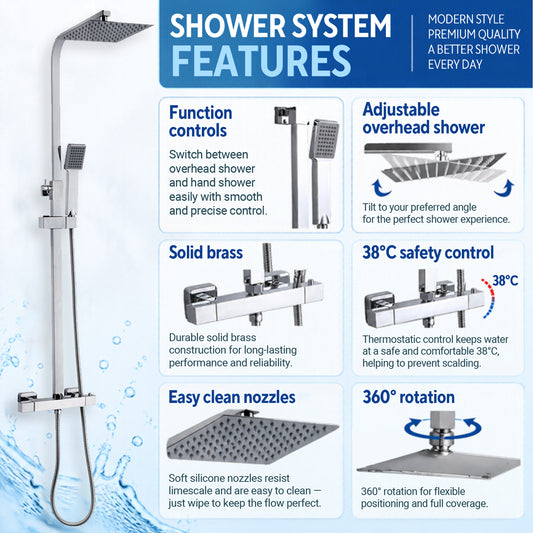 SHOWER SYSTEM FEATURES

MODERN STYLE
PREMIUM QUALITY
A BETTER SHOWER
EVERY DAY

Function controls

Switch between overhead shower and hand shower easily with smooth and precise control.

Adjustable overhead shower

Tilt to your preferred angle for the perfect shower experience.

Solid brass

Durable solid brass construction for long-lasting performance and reliability.

38°C safety control

38°C

Thermostatic control keeps water at a safe and comfortable 38°C, helping to prevent scalding.

Easy clean nozzles

Soft silicone nozzles resist limescale and are easy to clean — just wipe to keep the flow perfect.

360° rotation

360° rotation for flexible positioning and full coverage.