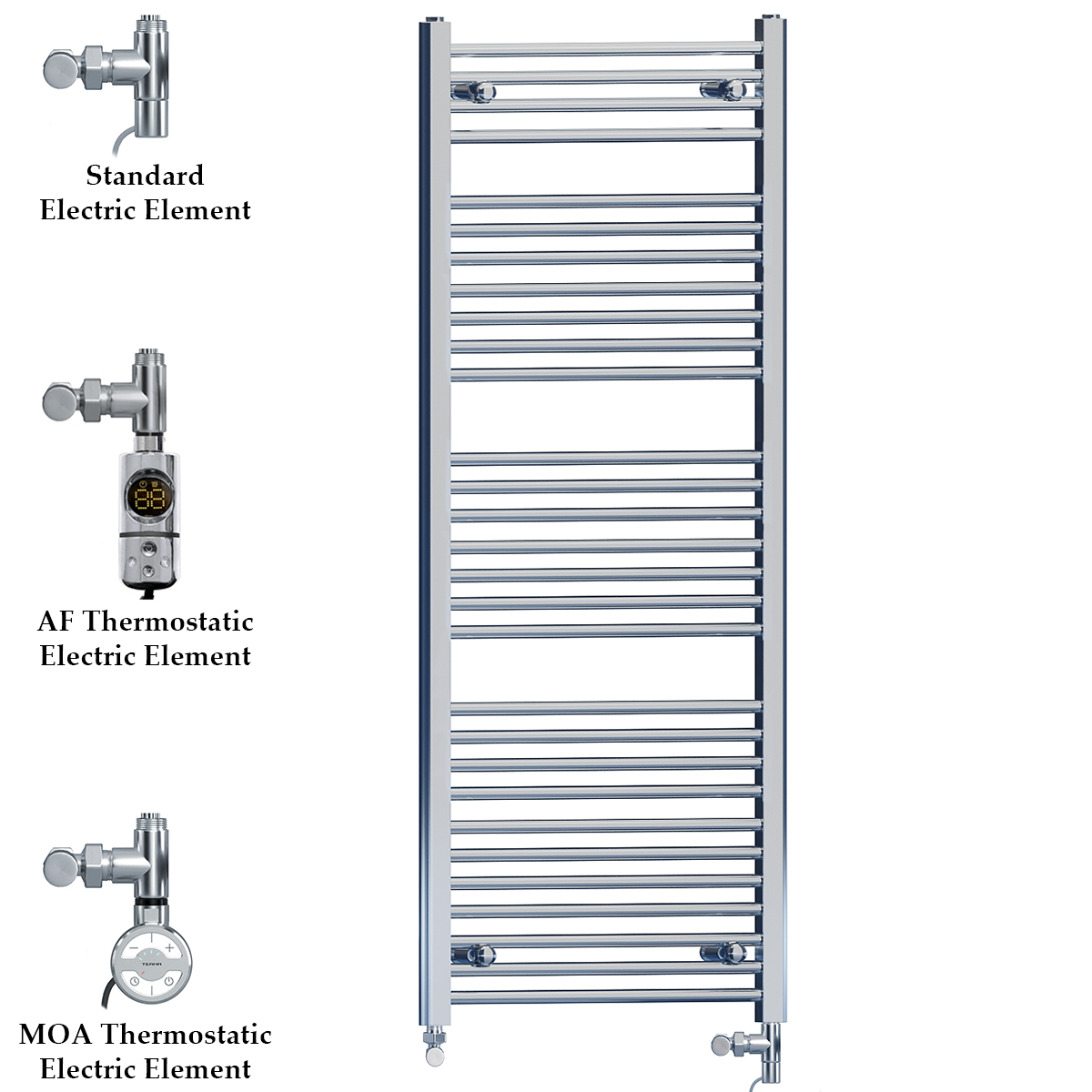 Standard
Electric Element

88

AF Thermostatic
Electric Element

TERMA

MOA Thermostatic
Electric Element