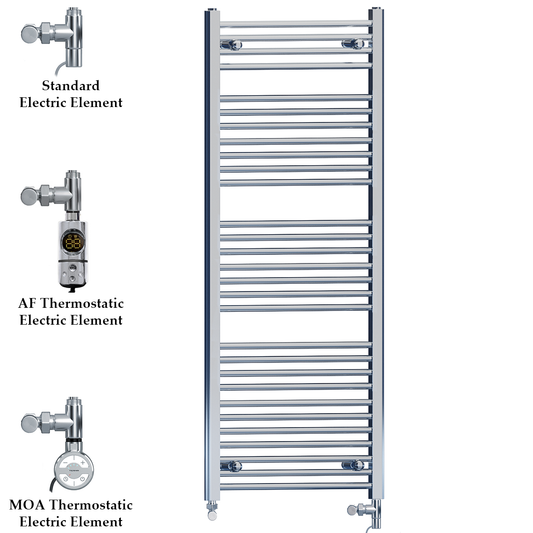 Standard
Electric Element

88

AF Thermostatic
Electric Element

MOA Thermostatic
Electric Element